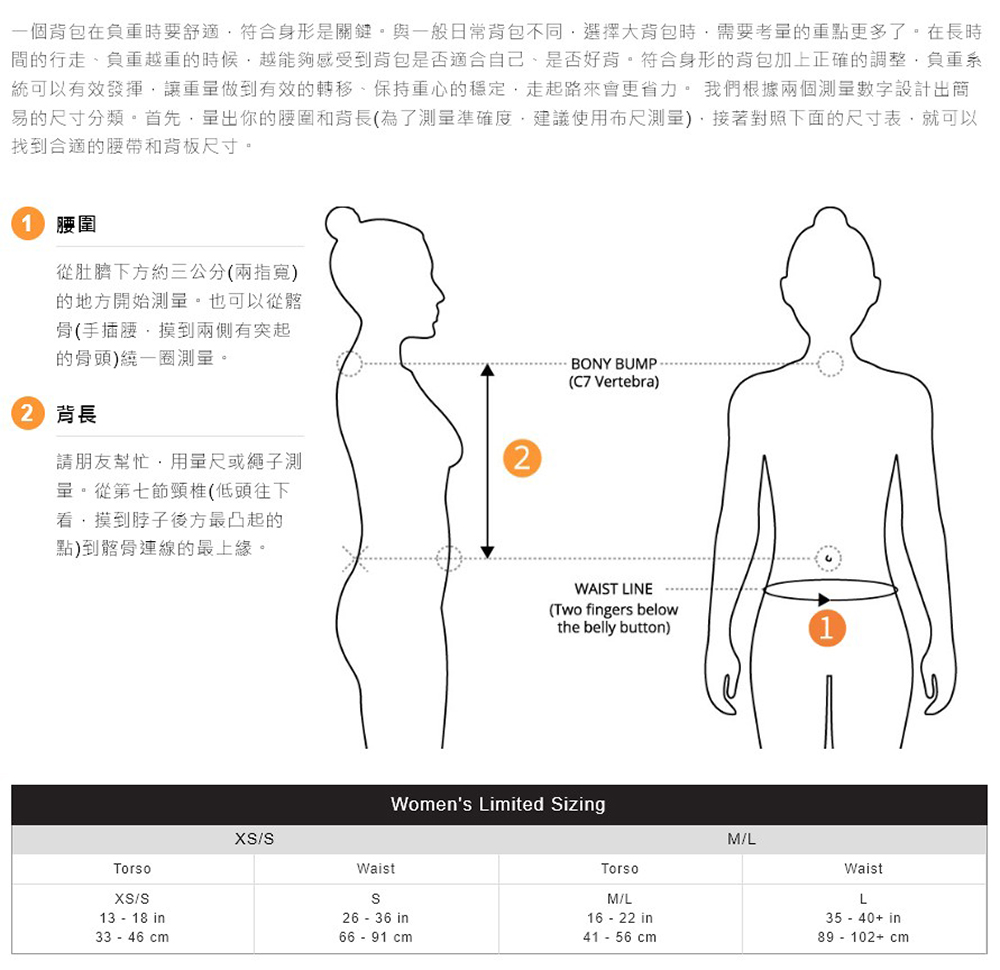 一個背包在負重時要舒適，符合身形是關鍵。與一般日常背包不同，選擇大背包時，需要考量的重點更多了。在長時間的行走、負重越重的時候，越能夠感受到背包是否適合自己、是否好背。符合身形的背包加上正確的調整，負重系統可以有效發揮，讓重量做到有效的轉移、保持重心的穩定，走起路來會更省力。 我們根據兩個測量數字設計出簡易的尺寸分類。首先，量出你的腰圍和背長(為了測量準確度，建議使用布尺測量)，接著對照下面的尺寸表，就可以找到合適的腰帶和背板尺寸。

1 腰圍

從肚臍下方約三公分(兩指寬)的地方開始測量。也可以從髂骨(手插腰，摸到兩側有突起的骨頭)繞一圈測量。

2 背長

請朋友幫忙，用量尺或繩子測量。從第七節頸椎(低頭往下看，摸到脖子後方最凸起的點)到髂骨連線的最上緣。

BONY BUMP
(C7 Vertebra)

2

WAIST LINE
(Two fingers below the belly button)

1

Women's Limited Sizing

| XS/S | | M/L | |
|---|---|---|---|
| Torso | Waist | Torso | Waist |
| XS/S 13 - 18 in 33 - 46 cm | S 26 - 36 in 66 - 91 cm | M/L 16 - 22 in 41 - 56 cm | L 35 - 40+ in 89 - 102+ cm |